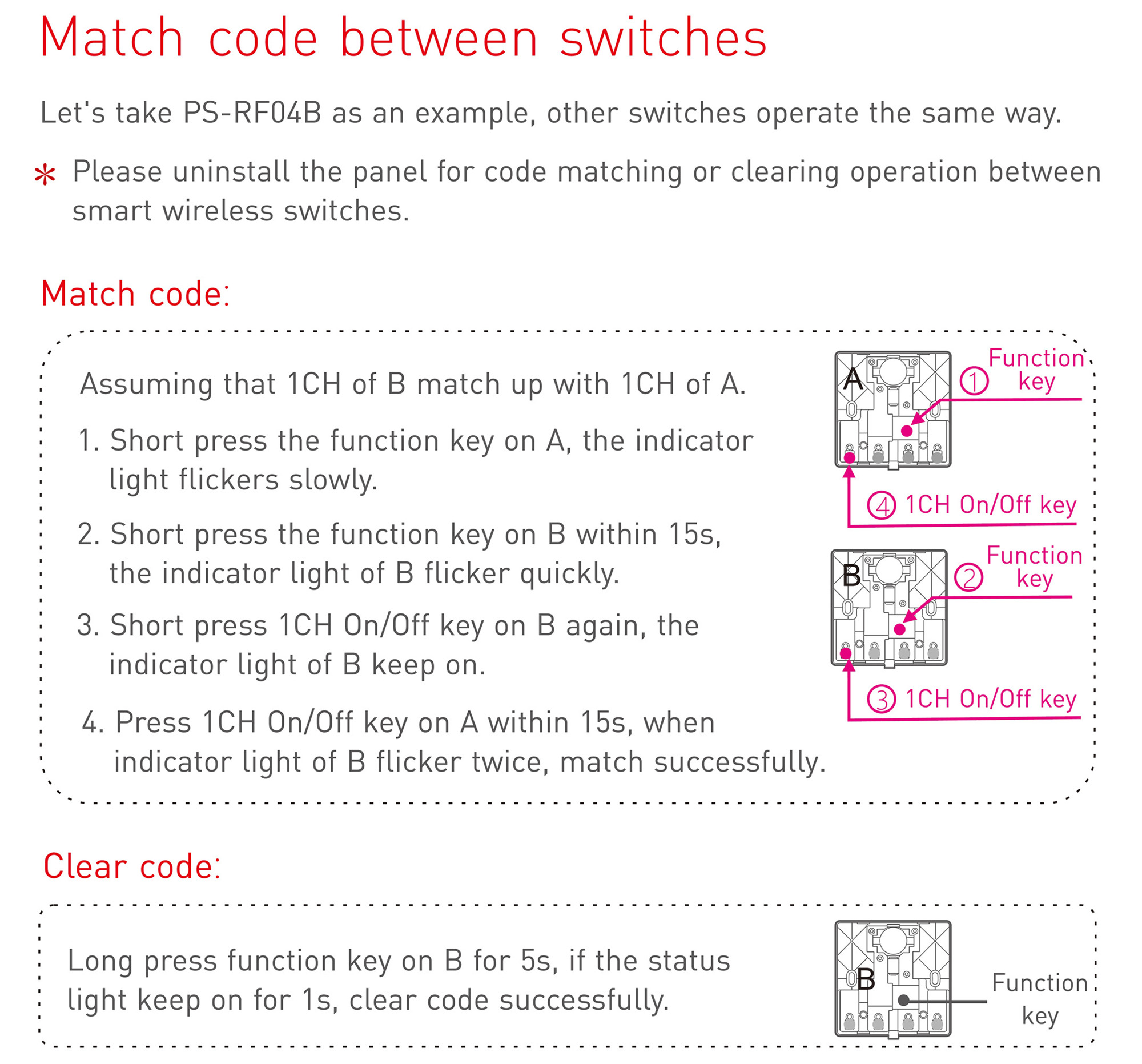 Match code between switches

Let's take PS-RF04B as an example, other switches operate the same way.

* Please uninstall the panel for code matching or clearing operation between smart wireless switches.

Match code:

Assuming that 1CH of B match up with 1CH of A.

1. Short press the function key on A, the indicator light flickers slowly.

2. Short press the function key on B within 15s, the indicator light of B flicker quickly.

3. Short press 1CH On/Off key on B again, the indicator light of B keep on.

4. Press 1CH On/Off key on A within 15s, when indicator light of B flicker twice, match successfully.

A

① Function key

④ 1CH On/Off key

B

② Function key

③ 1CH On/Off key

Clear code:

Long press function key on B for 5s, if the status light keep on for 1s, clear code successfully.

B

Function key